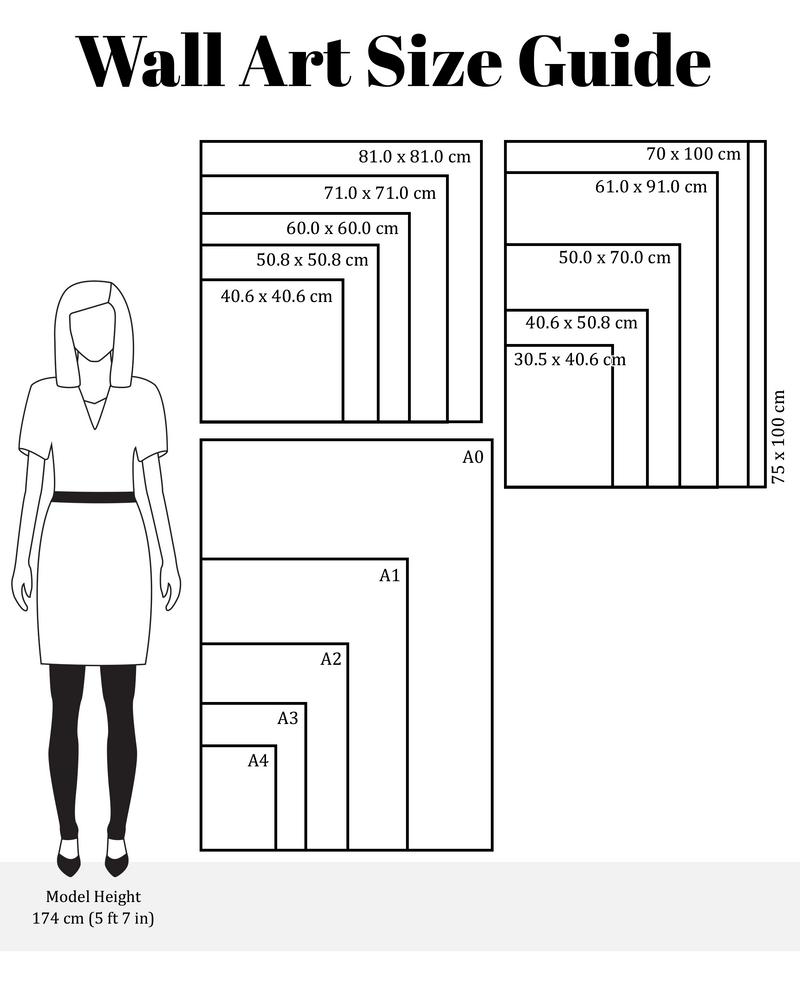 Wall Art Size Guide

81.0 x 81.0 cm
71.0 x 71.0 cm
60.0 x 60.0 cm
50.8 x 50.8 cm
40.6 x 40.6 cm

70 x 100 cm
61.0 x 91.0 cm
50.0 x 70.0 cm
40.6 x 50.8 cm
30.5 x 40.6 cm
75 x 100 cm

A0
A1
A2
A3
A4

Model Height
174 cm (5 ft 7 in)